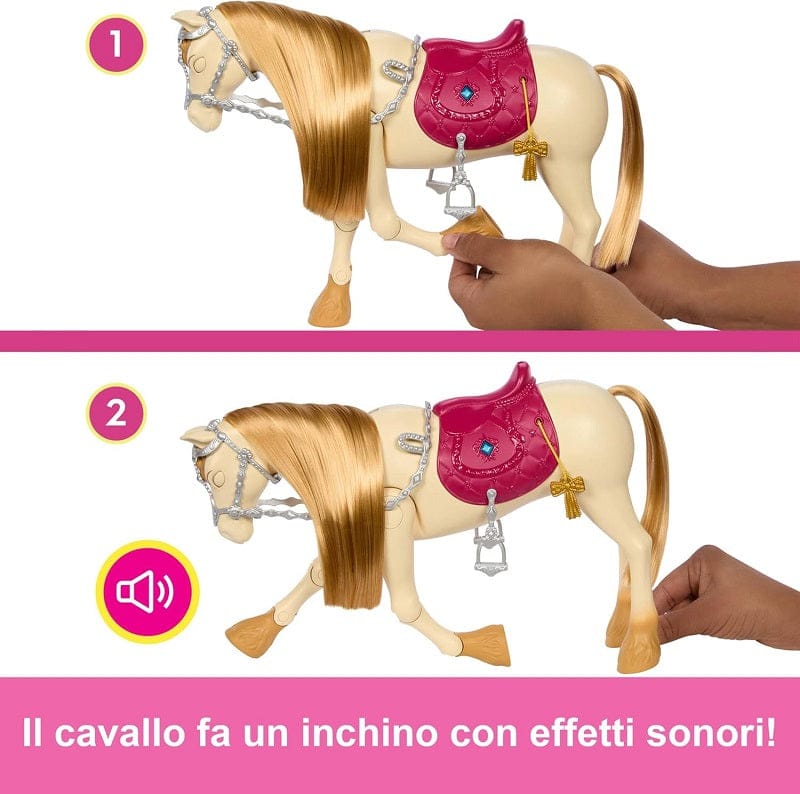 1

2

Il cavallo fa un inchino con effetti sonori!